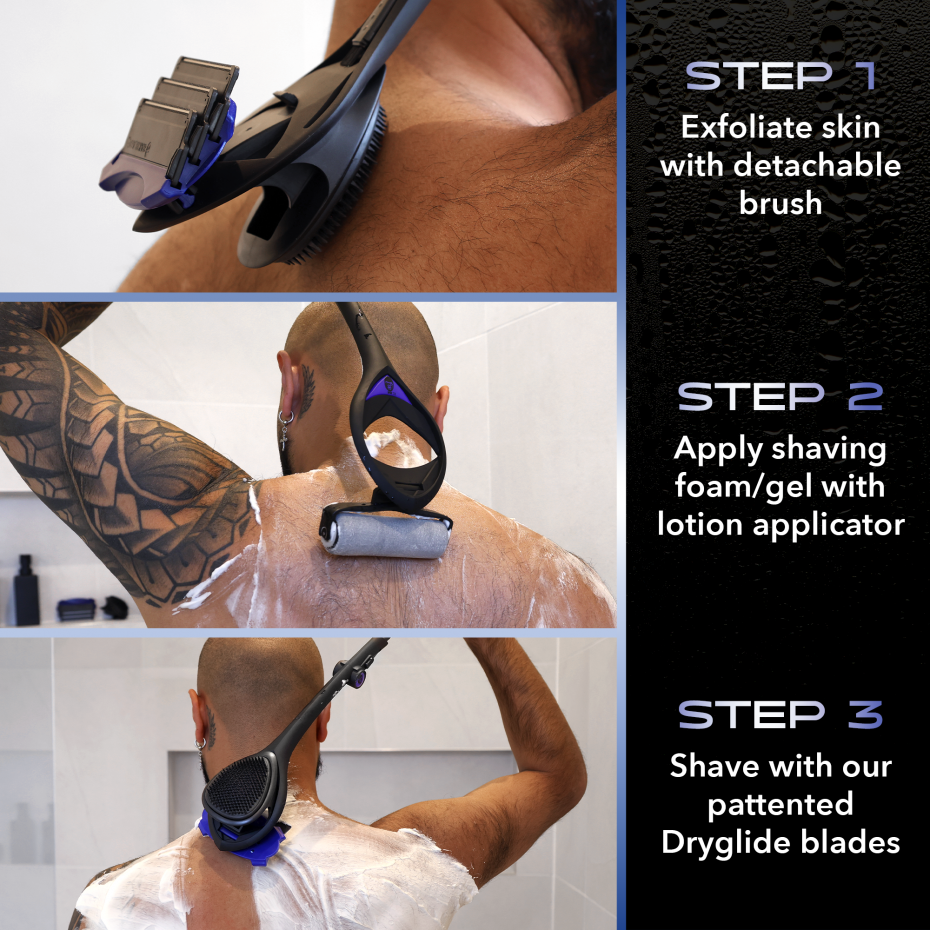 STEP 1
Exfoliate skin with detachable brush

STEP 2
Apply shaving foam/gel with lotion applicator

STEP 3
Shave with our pattented Dryglide blades