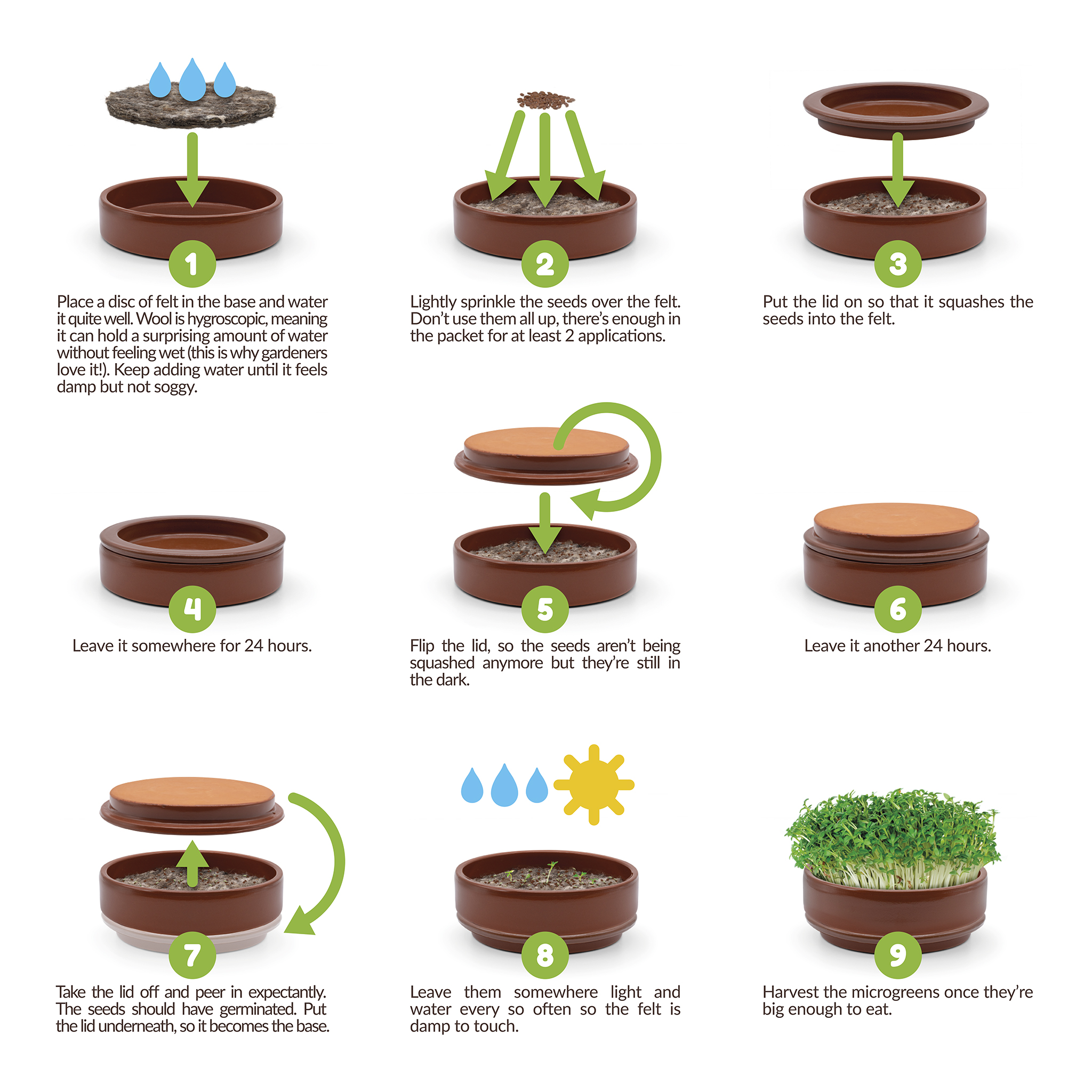 1

Place a disc of felt in the base and water it quite well. Wool is hygroscopic, meaning it can hold a surprising amount of water without feeling wet (this is why gardeners love it!). Keep adding water until it feels damp but not soggy.

2

Lightly sprinkle the seeds over the felt. Don't use them all up, there's enough in the packet for at least 2 applications.

3

Put the lid on so that it squashes the seeds into the felt.

4

Leave it somewhere for 24 hours.

5

Flip the lid, so the seeds aren't being squashed anymore but they're still in the dark.

6

Leave it another 24 hours.

7

Take the lid off and peer in expectantly. The seeds should have germinated. Put the lid underneath, so it becomes the base.

8

Leave them somewhere light and water every so often so the felt is damp to touch.

9

Harvest the microgreens once they're big enough to eat.