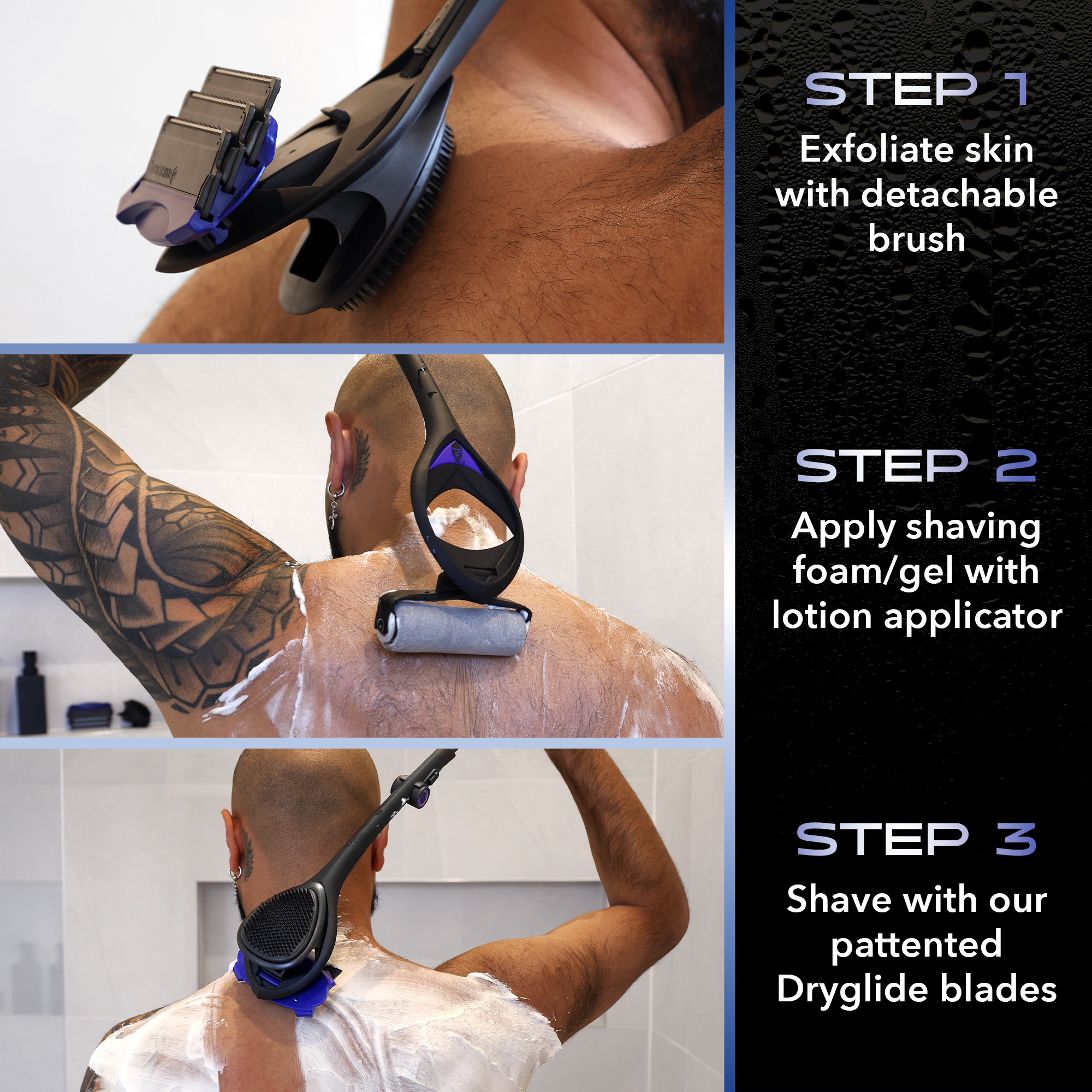 STEP 1

Exfoliate skin with detachable brush

STEP 2

Apply shaving foam/gel with lotion applicator

STEP 3

Shave with our pattented Dryglide blades