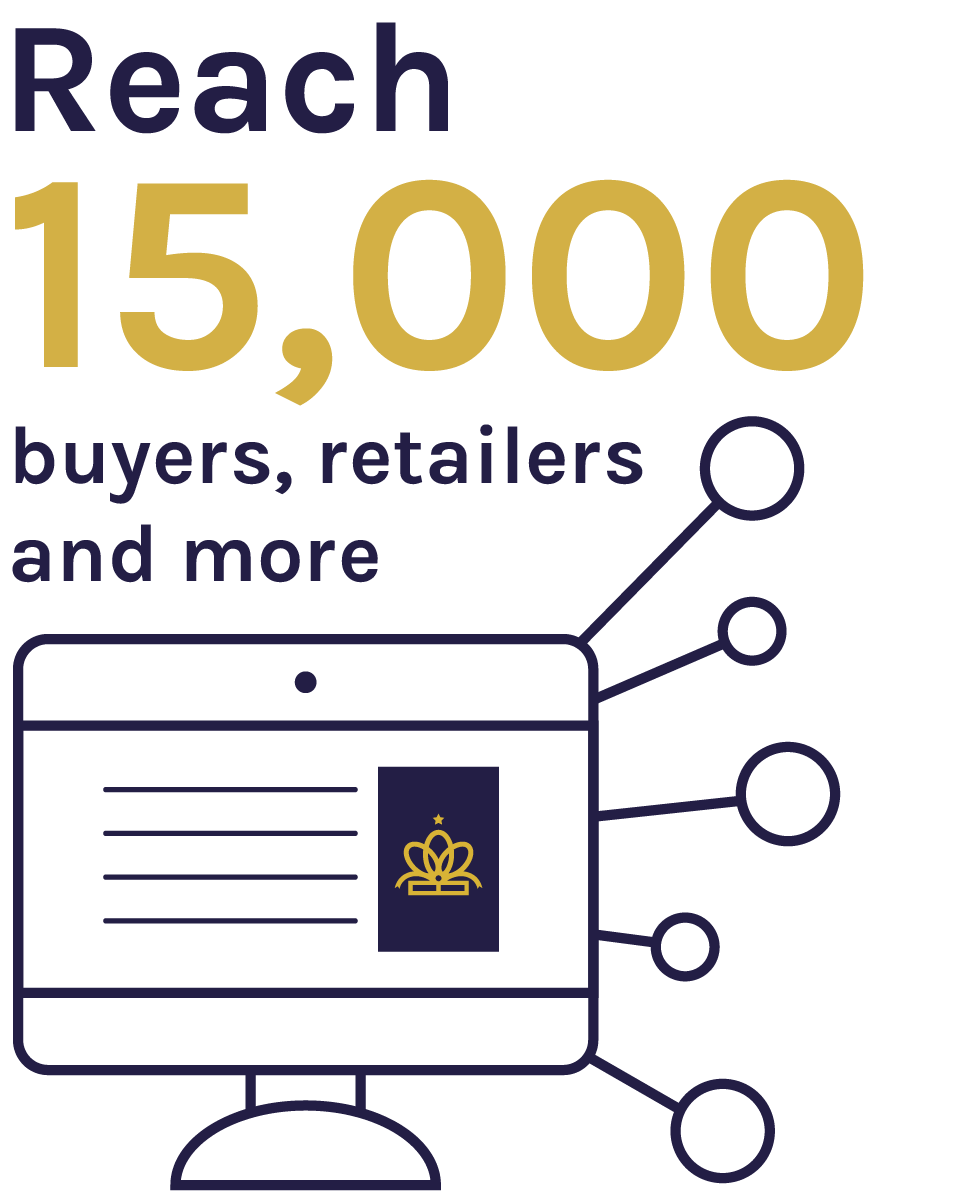 Reach
15,000
buyers, retailers and more