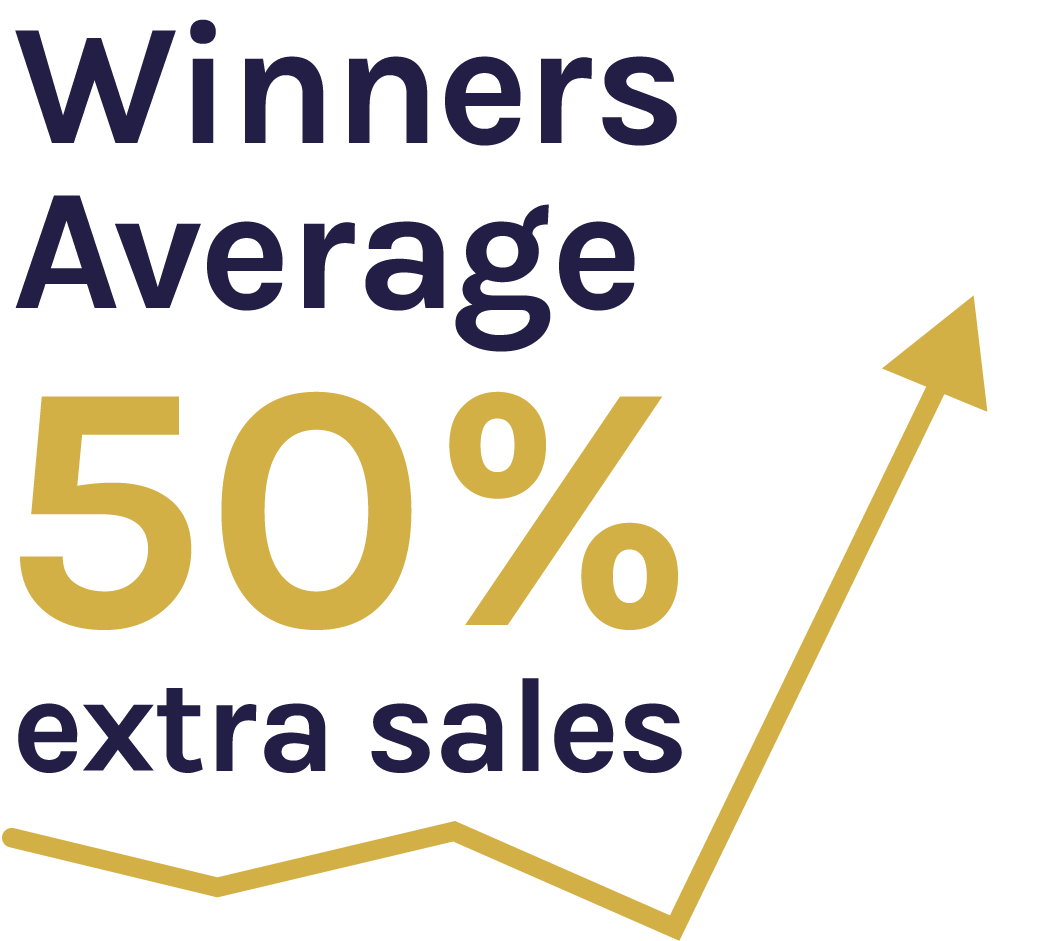 Winners Average 50% extra sales